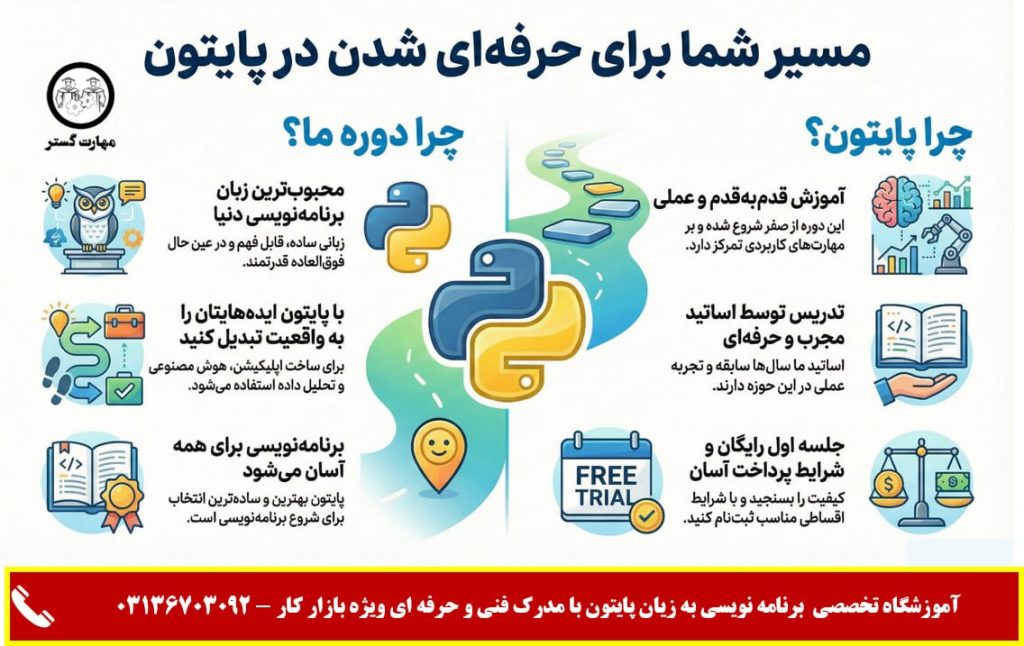 مسیر شما برای حرفه‌ای شدن در پایتون

مهارت گستر

چرا پایتون؟

آموزش قدم‌به‌قدم و عملی
این دوره از صفر شروع شده و بر مهارت‌های کاربردی تمرکز دارد.

تدریس توسط اساتید مجرب و حرفه‌ای
اساتید ما سال‌ها سابقه و تجربه عملی در این حوزه دارند.

جلسه اول رایگان و شرایط پرداخت آسان
کیفیت را بسنجید و با شرایط اقساطی مناسب ثبت‌نام کنید.

FREE TRIAL

چرا دوره ما؟

محبوب‌ترین زبان برنامه‌نویسی دنیا
زبانی ساده، قابل فهم و در عین حال فوق‌العاده قدرتمند.

با پایتون ایده‌هایتان را به واقعیت تبدیل کنید
برای ساخت اپلیکیشن، هوش مصنوعی و تحلیل داده استفاده می‌شود.

برنامه‌نویسی برای همه آسان می‌شود
پایتون بهترین و ساده‌ترین انتخاب برای شروع برنامه‌نویسی است.

آموزشگاه تخصصی برنامه نویسی به زبان پایتون با مدرک فنی و حرفه ای ویژه بازار کار – ۰۳۱۳۶۷۰۳۰۹۲